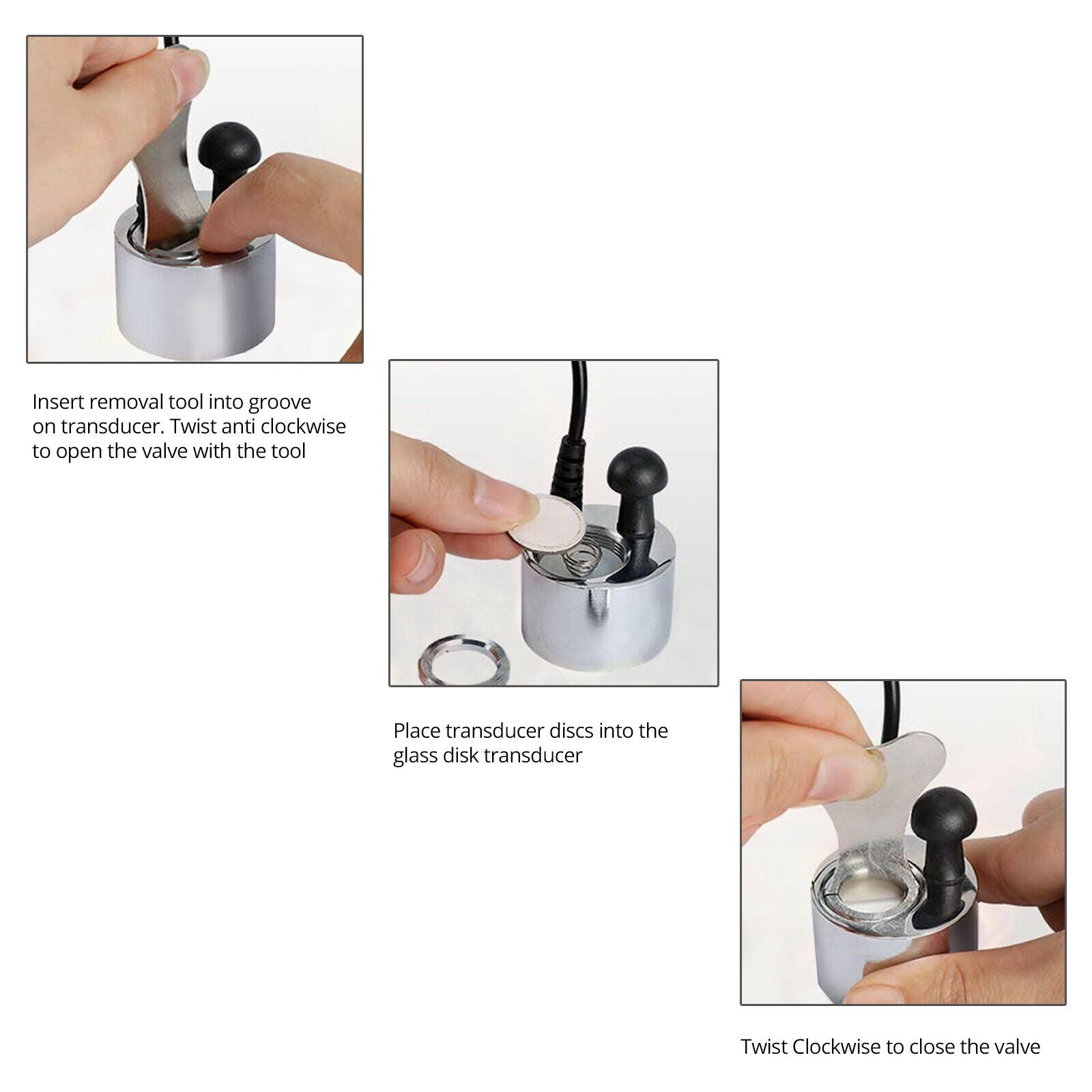 Insert removal tool into groove on transducer. Twist anti clockwise to open the valve with the tool

Place transducer discs into the glass disk transducer

Twist Clockwise to close the valve